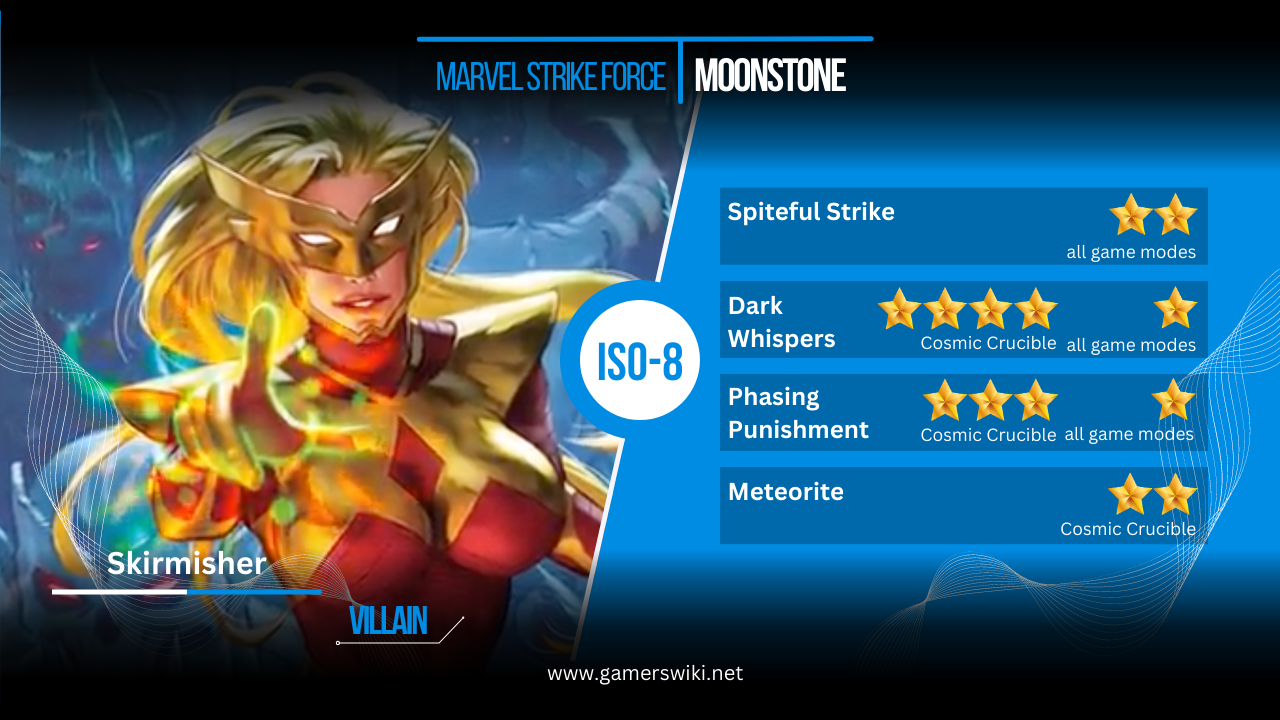 MARVEL STRIKE FORCE MOONSTONE

ISO-8

Spiteful Strike
all game modes

Dark Whispers
Cosmic Crucible all game modes

Phasing Punishment
Cosmic Crucible all game modes

Meteorite
Cosmic Crucible

Skirmisher

VILLAIN

www.gamerswiki.net